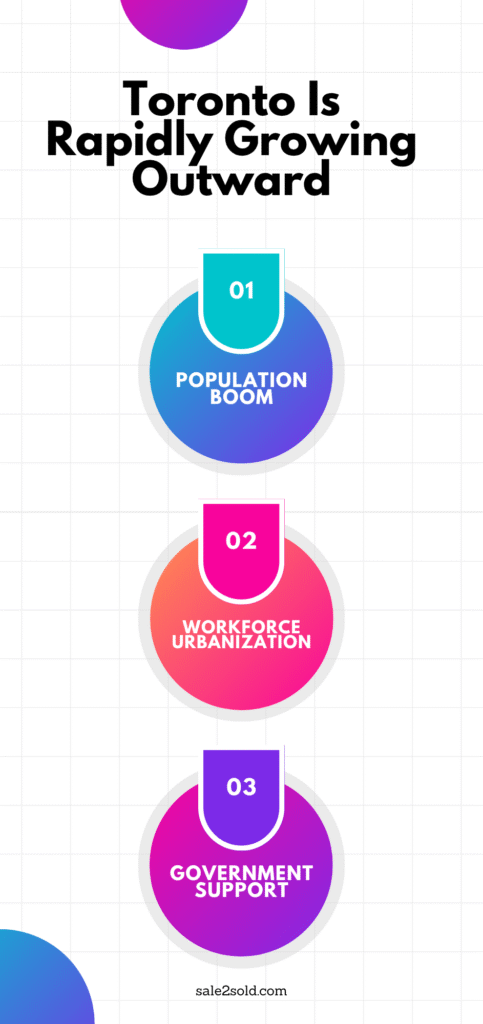 Toronto Is Rapidly Growing Outward

01

POPULATION BOOM

02

WORKFORCE URBANIZATION

03

GOVERNMENT SUPPORT

sale2sold.com